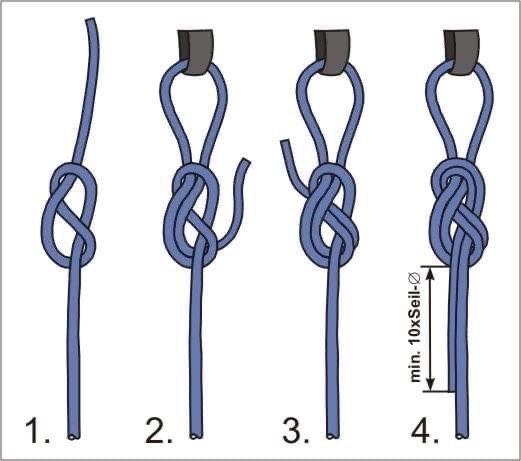 min. 10xSeil-∅

1.

2.

3.

4.