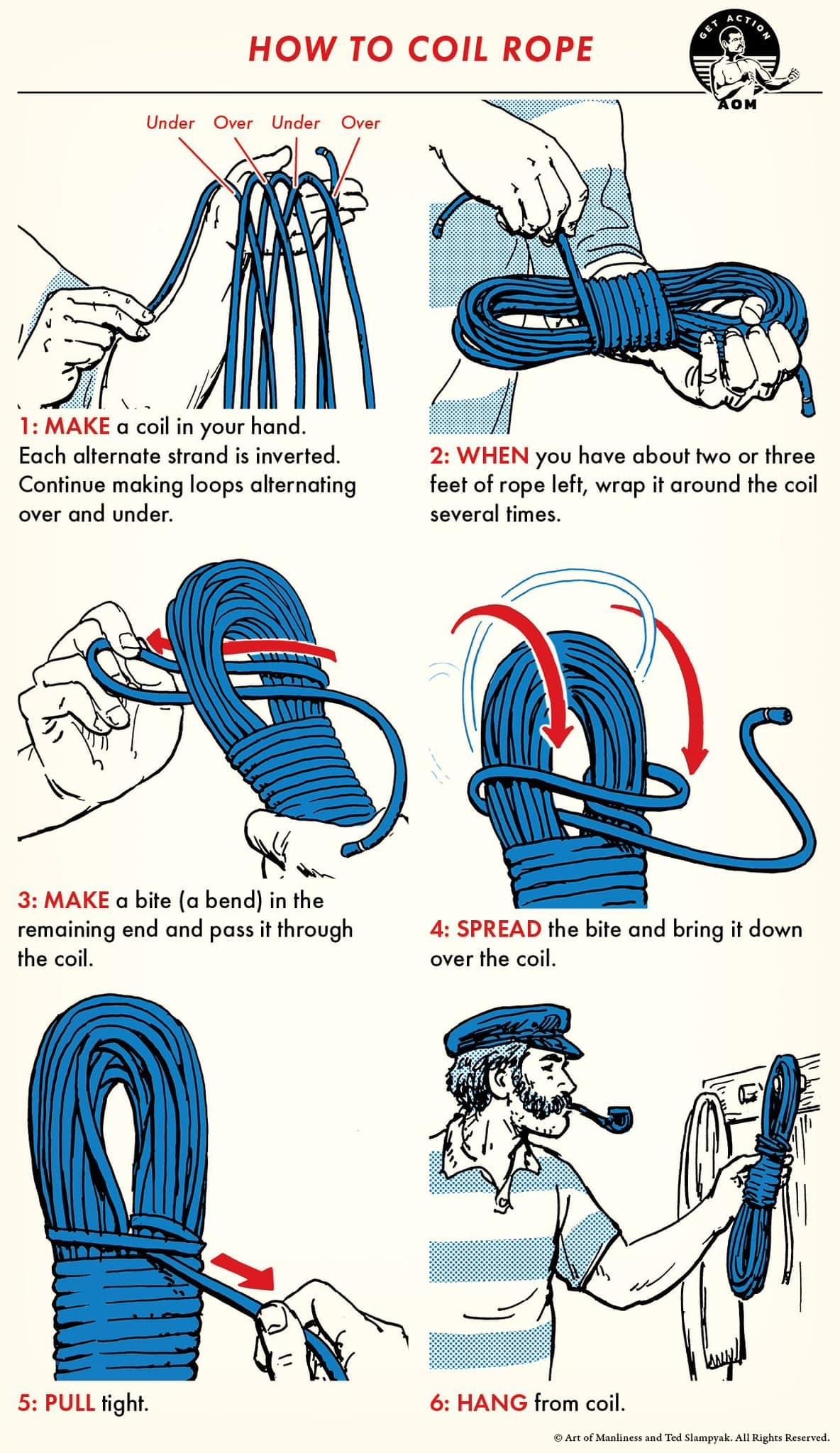 HOW TO COIL ROPE

GET ACTION
AOM

Under Over Under Over

1: MAKE a coil in your hand. Each alternate strand is inverted. Continue making loops alternating over and under.

2: WHEN you have about two or three feet of rope left, wrap it around the coil several times.

3: MAKE a bite (a bend) in the remaining end and pass it through the coil.

4: SPREAD the bite and bring it down over the coil.

5: PULL tight.

6: HANG from coil.

© Art of Manliness and Ted Slampyak. All Rights Reserved.