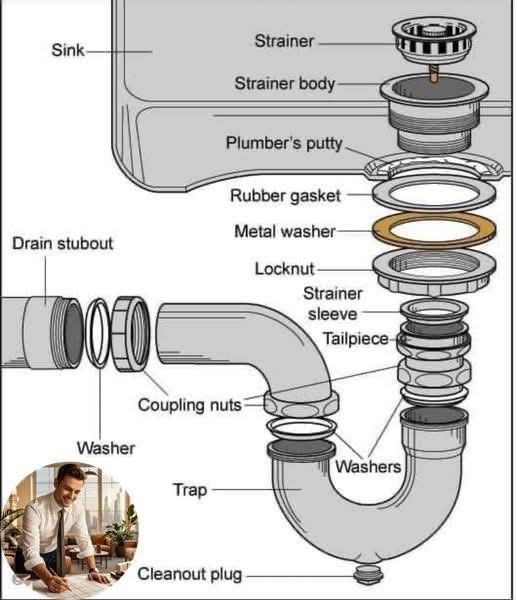 Sink
Strainer
Strainer body
Plumber's putty
Rubber gasket
Metal washer
Drain stubout
Locknut
Strainer sleeve
Tailpiece
Coupling nuts
Washer
Washers
Trap
Cleanout plug