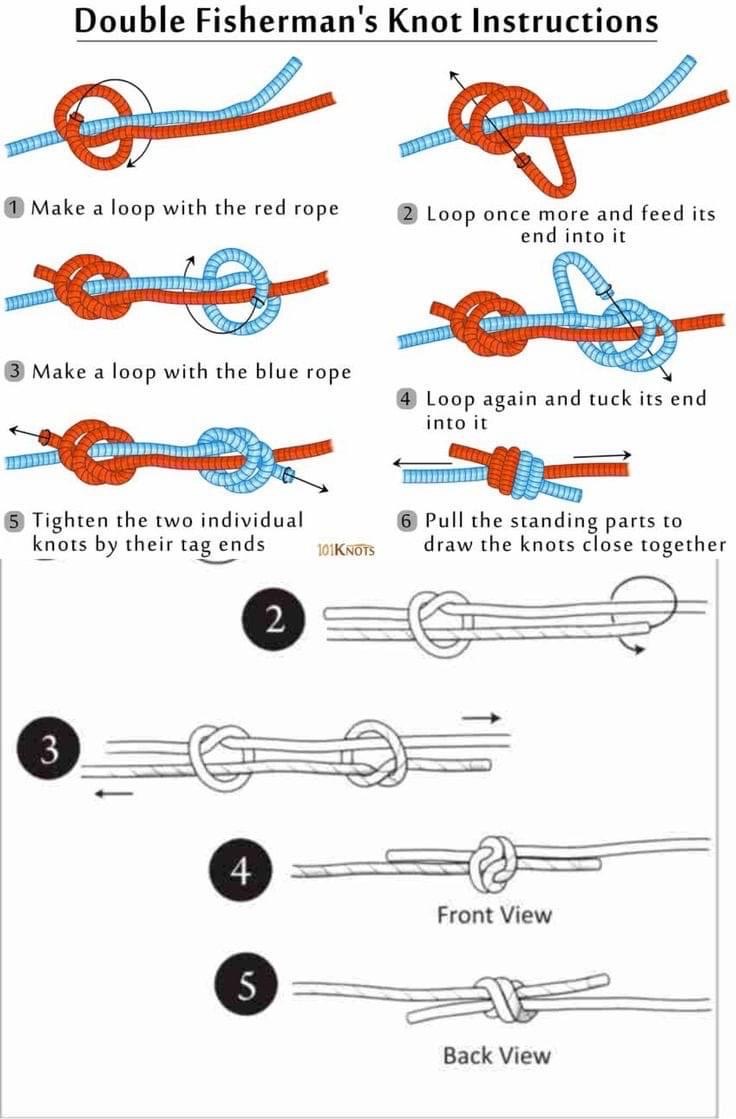 Double Fisherman's Knot Instructions

1 Make a loop with the red rope

2 Loop once more and feed its end into it

3 Make a loop with the blue rope

4 Loop again and tuck its end into it

5 Tighten the two individual knots by their tag ends

101KNOTS

6 Pull the standing parts to draw the knots close together

2

3

4

Front View

5

Back View