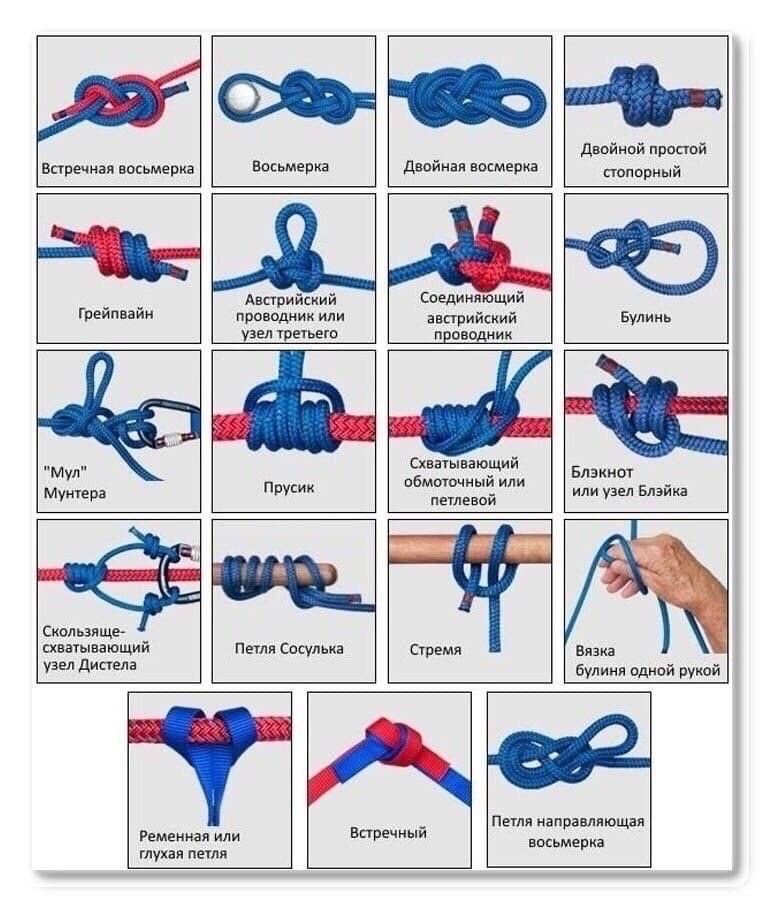 Встречная восьмерка

Восьмерка

Двойная восмерка

Двойной простой стопорный

Грейпвайн

Австрийский проводник или узел третьего

Соединяющий австрийский проводник

Булинь

"Мул" Мунтера

Прусик

Схватывающий обмоточный или петлевой

Блэкнот или узел Блэйка

Скользяще-схватывающий узел Дистела

Петля Сосулька

Стремя

Вязка булиня одной рукой

Ременная или глухая петля

Встречный

Петля направляющая восьмерка