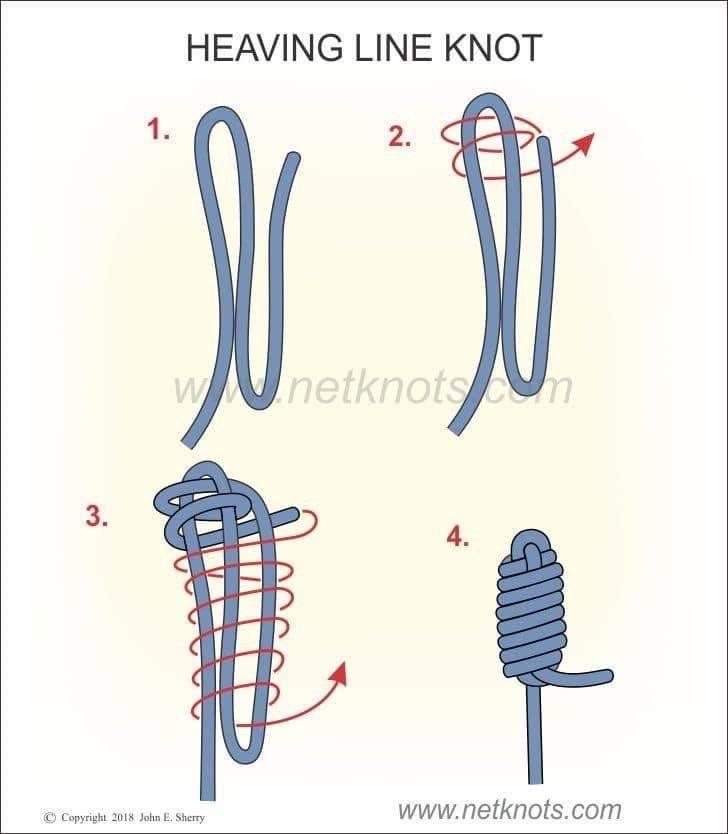 HEAVING LINE KNOT

1.

2.

www.netknots.com

3.

4.

© Copyright 2018 John E. Sherry

www.netknots.com