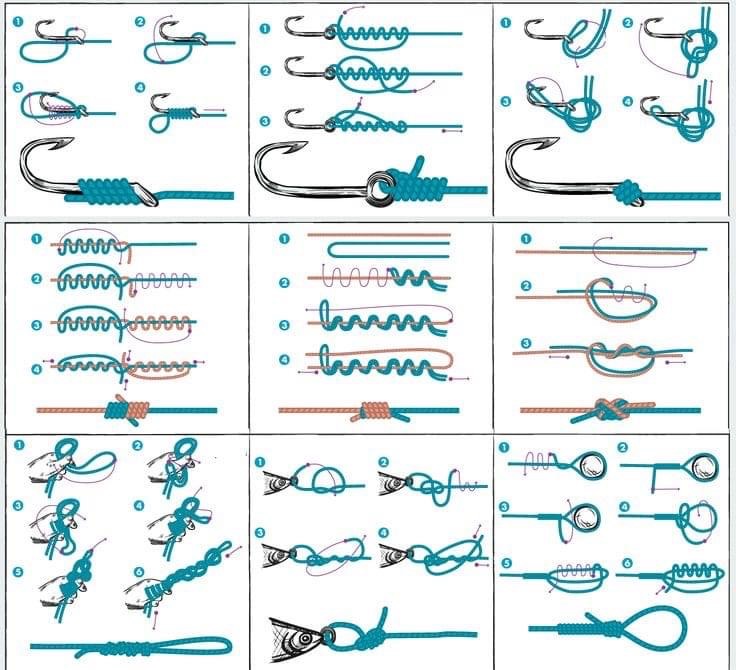 1
2
3
4

1
2
3

1
2
3
4

1
2
3
4

1
2
3
4

1
2
3

1
2
3
4
5
6

1
2
3
4

1
2
3
4
5
6