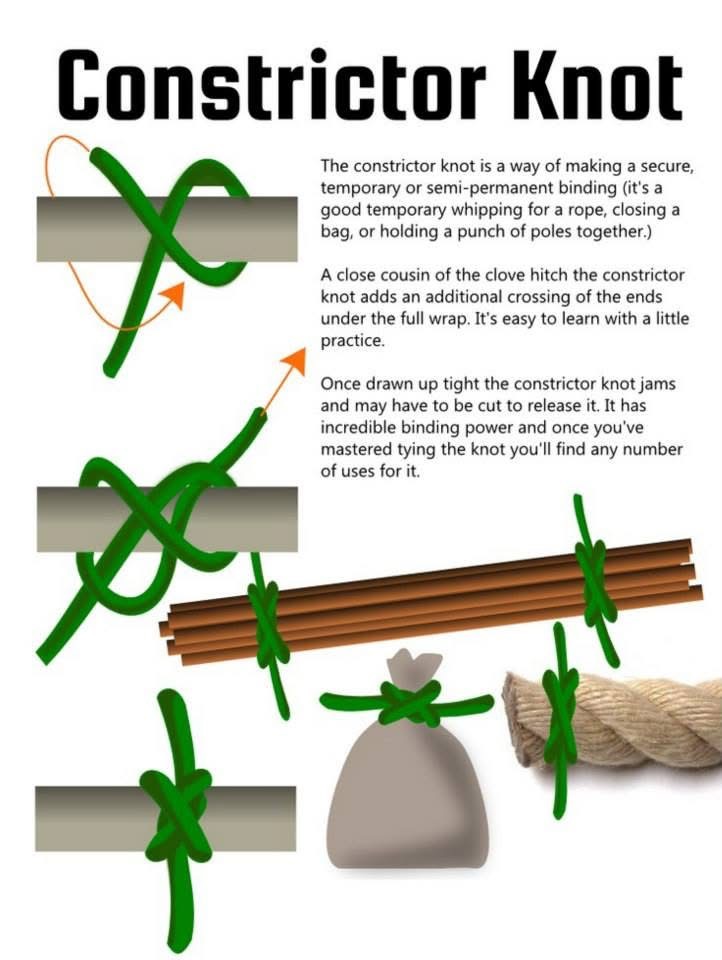 Constrictor Knot

The constrictor knot is a way of making a secure, temporary or semi-permanent binding (it's a good temporary whipping for a rope, closing a bag, or holding a punch of poles together.)

A close cousin of the clove hitch the constrictor knot adds an additional crossing of the ends under the full wrap. It's easy to learn with a little practice.

Once drawn up tight the constrictor knot jams and may have to be cut to release it. It has incredible binding power and once you've mastered tying the knot you'll find any number of uses for it.