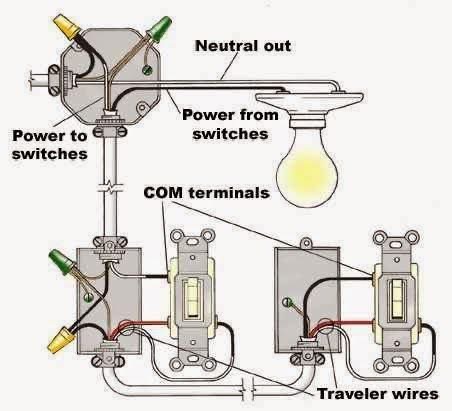 Neutral out

Power from switches

Power to switches

COM terminals

Traveler wires